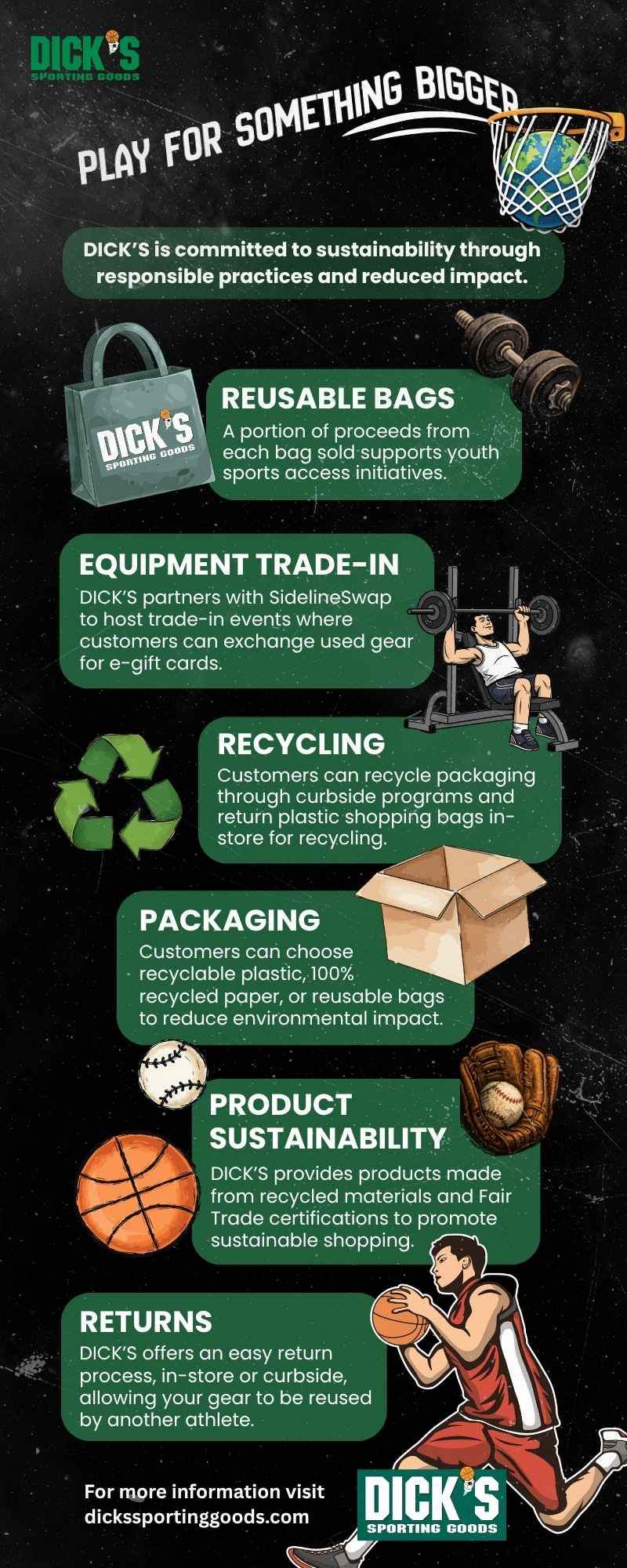 DICK'S SPORTING GOODS

PLAY FOR SOMETHING BIGGER

DICK'S is committed to sustainability through responsible practices and reduced impact.

DICK'S SPORTING GOODS

REUSABLE BAGS
A portion of proceeds from each bag sold supports youth sports access initiatives.

EQUIPMENT TRADE-IN
DICK'S partners with SidelineSwap to host trade-in events where customers can exchange used gear for e-gift cards.

RECYCLING
Customers can recycle packaging through curbside programs and return plastic shopping bags in-store for recycling.

PACKAGING
Customers can choose recyclable plastic, 100% recycled paper, or reusable bags to reduce environmental impact.

PRODUCT SUSTAINABILITY
DICK'S provides products made from recycled materials and Fair Trade certifications to promote sustainable shopping.

RETURNS
DICK'S offers an easy return process, in-store or curbside, allowing your gear to be reused by another athlete.

For more information visit dickssportinggoods.com

DICK'S SPORTING GOODS